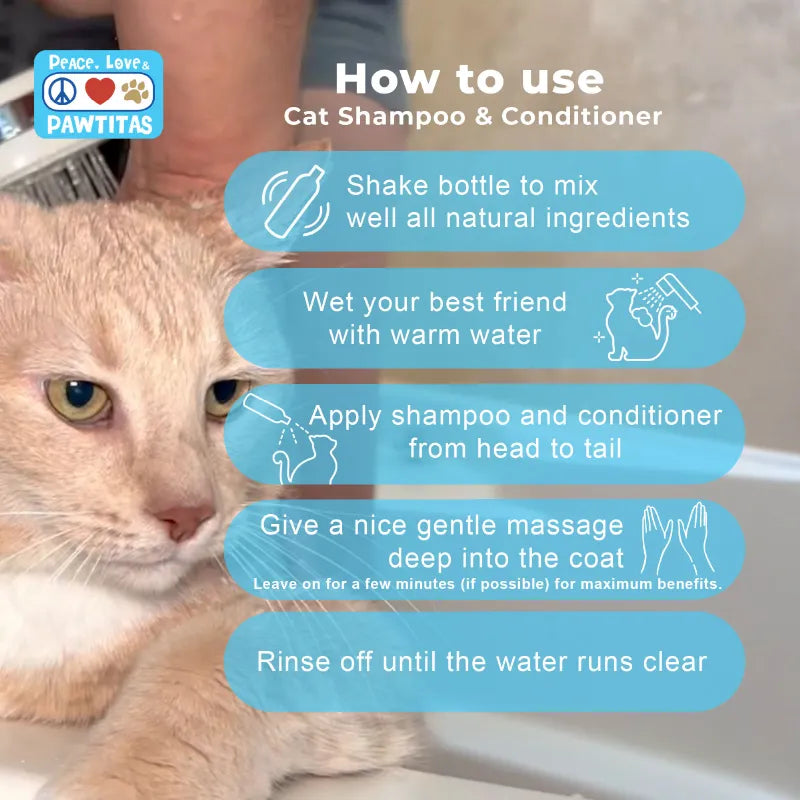 PEACE, LOVE &
PAWTITAS

How to use
Cat Shampoo & Conditioner

Shake bottle to mix well all natural ingredients

Wet your best friend with warm water

Apply shampoo and conditioner from head to tail

Give a nice gentle massage deep into the coat
Leave on for a few minutes (if possible) for maximum benefits.

Rinse off until the water runs clear